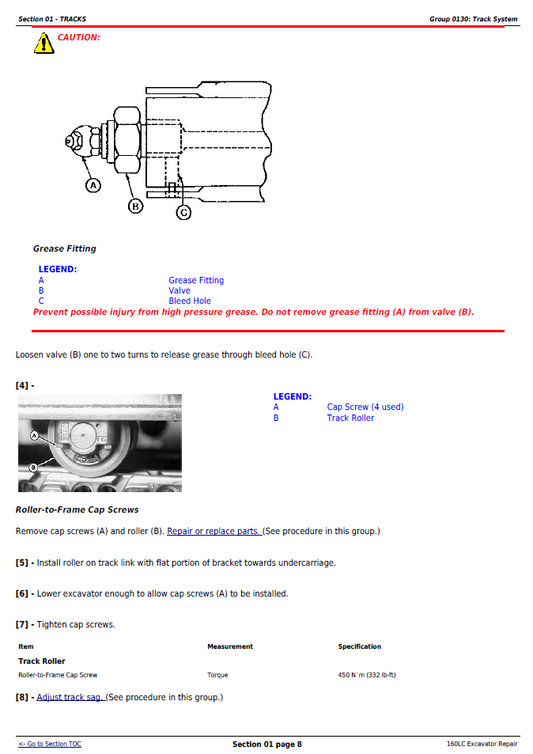 Section 01 - TRACKS

Group 0130: Track System

CAUTION:

A

B

C

Grease Fitting

LEGEND:

| A | Grease Fitting |
|---|---|
| B | Valve |
| C | Bleed Hole |

Prevent possible injury from high pressure grease. Do not remove grease fitting (A) from valve (B).

Loosen valve (B) one to two turns to release grease through bleed hole (C).

[4] -

A

B

LEGEND:

| A | Cap Screw (4 used) |
|---|---|
| B | Track Roller |

Roller-to-Frame Cap Screws

Remove cap screws (A) and roller (B). Repair or replace parts. (See procedure in this group.)

[5] - Install roller on track link with flat portion of bracket towards undercarriage.

[6] - Lower excavator enough to allow cap screws (A) to be installed.

[7] - Tighten cap screws.

| Item | Measurement | Specification |
|---|---|---|
| Track Roller | | |
| Roller-to-Frame Cap Screw | Torque | 450 N·m (332 lb-ft) |

[8] - Adjust track sag. (See procedure in this group.)

<- Go to Section TOC

Section 01 page 8

160LC Excavator Repair