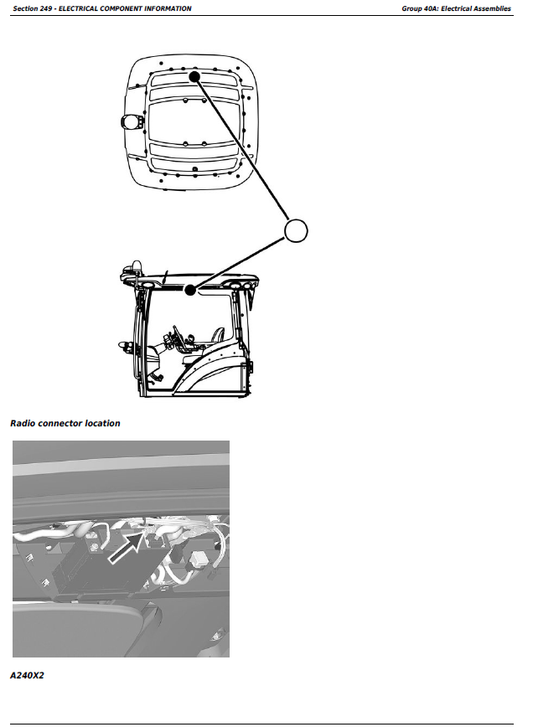 Section 249 - ELECTRICAL COMPONENT INFORMATION

Group 40A: Electrical Assemblies

Radio connector location

A240X2