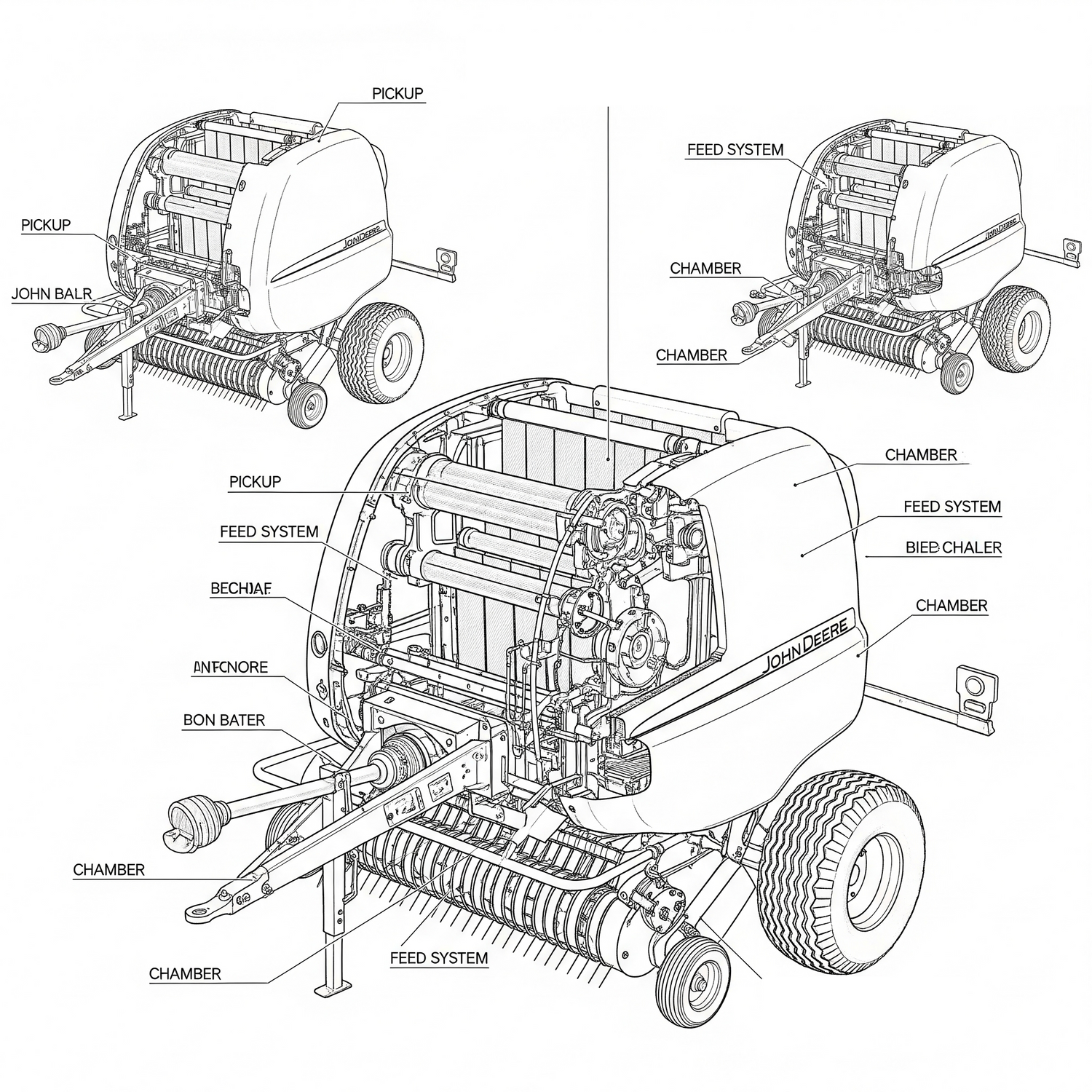 PICKUP

PICKUP

JOHN BALR

JOHN DEERE

FEED SYSTEM

CHAMBER

CHAMBER

JOHN DEERE

PICKUP

FEED SYSTEM

BECHJAF

ANTCNORE

BON BATER

CHAMBER

CHAMBER

FEED SYSTEM

CHAMBER

FEED SYSTEM

BIEB CHALER

CHAMBER

JOHN DEERE