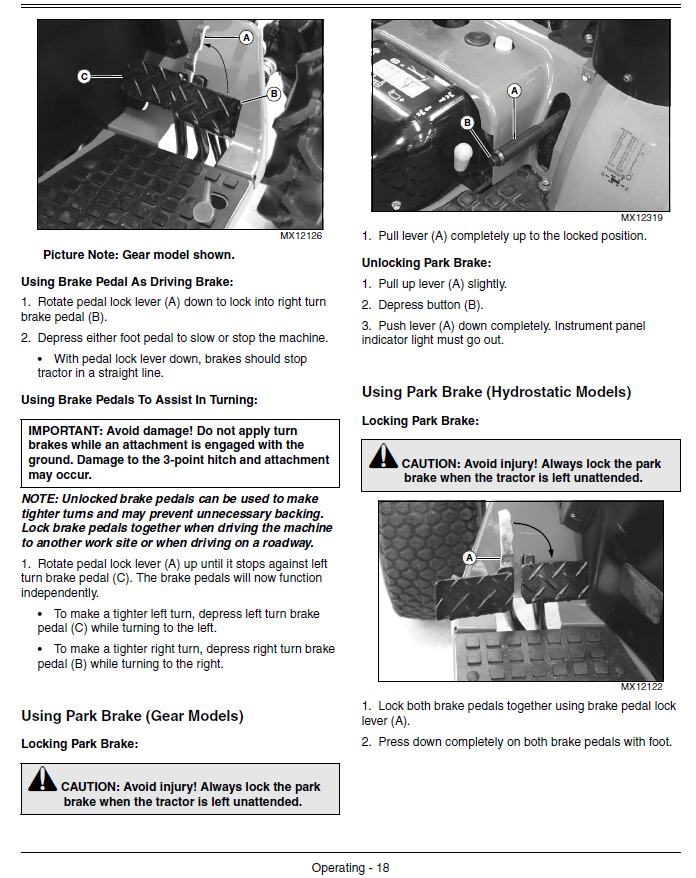 A

C

B

MX12126

Picture Note: Gear model shown.

Using Brake Pedal As Driving Brake:

1. Rotate pedal lock lever (A) down to lock into right turn brake pedal (B).

2. Depress either foot pedal to slow or stop the machine.

• With pedal lock lever down, brakes should stop tractor in a straight line.

Using Brake Pedals To Assist In Turning:

IMPORTANT: Avoid damage! Do not apply turn brakes while an attachment is engaged with the ground. Damage to the 3-point hitch and attachment may occur.

NOTE: Unlocked brake pedals can be used to make tighter turns and may prevent unnecessary backing. Lock brake pedals together when driving the machine to another work site or when driving on a roadway.

1. Rotate pedal lock lever (A) up until it stops against left turn brake pedal (C). The brake pedals will now function independently.

• To make a tighter left turn, depress left turn brake pedal (C) while turning to the left.

• To make a tighter right turn, depress right turn brake pedal (B) while turning to the right.

Using Park Brake (Gear Models)

Locking Park Brake:

CAUTION: Avoid injury! Always lock the park brake when the tractor is left unattended.

A

B

MX12319

1. Pull lever (A) completely up to the locked position.

Unlocking Park Brake:

1. Pull up lever (A) slightly.

2. Depress button (B).

3. Push lever (A) down completely. Instrument panel indicator light must go out.

Using Park Brake (Hydrostatic Models)

Locking Park Brake:

CAUTION: Avoid injury! Always lock the park brake when the tractor is left unattended.

A

MX12122

1. Lock both brake pedals together using brake pedal lock lever (A).

2. Press down completely on both brake pedals with foot.

Operating - 18