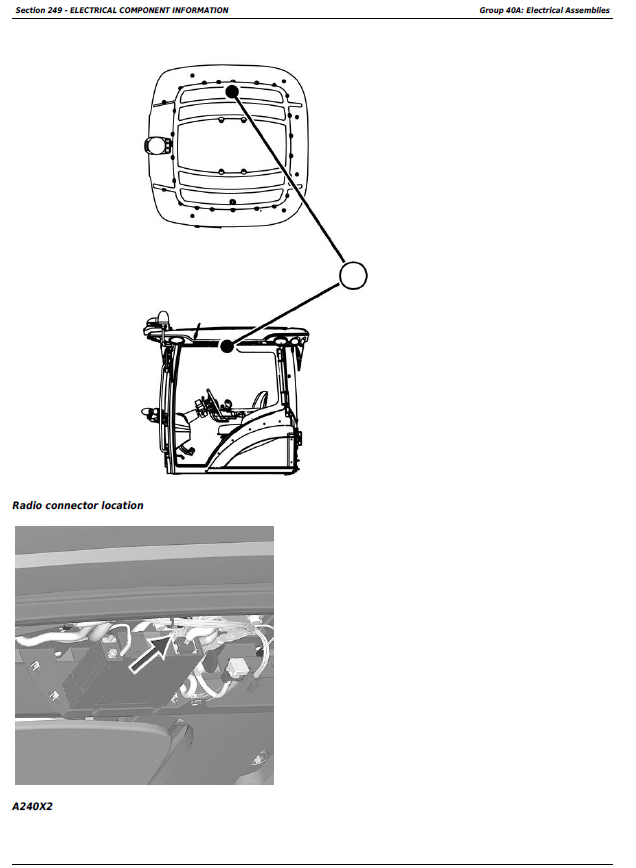 Section 249 - ELECTRICAL COMPONENT INFORMATION

Group 40A: Electrical Assemblies

Radio connector location

A240X2