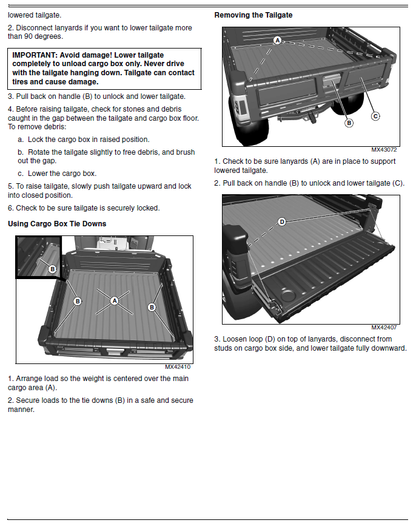 lowered tailgate.

2. Disconnect lanyards if you want to lower tailgate more than 90 degrees.

IMPORTANT: Avoid damage! Lower tailgate completely to unload cargo box only. Never drive with the tailgate hanging down. Tailgate can contact tires and cause damage.

3. Pull back on handle (B) to unlock and lower tailgate.

4. Before raising tailgate, check for stones and debris caught in the gap between the tailgate and cargo box floor. To remove debris:

a. Lock the cargo box in raised position.

b. Rotate the tailgate slightly to free debris, and brush out the gap.

c. Lower the cargo box.

5. To raise tailgate, slowly push tailgate upward and lock into closed position.

6. Check to be sure tailgate is securely locked.

Using Cargo Box Tie Downs

B

B

A

B

MX42410

1. Arrange load so the weight is centered over the main cargo area (A).

2. Secure loads to the tie downs (B) in a safe and secure manner.

Removing the Tailgate

A

B

C

MX43072

1. Check to be sure lanyards (A) are in place to support lowered tailgate.

2. Pull back on handle (B) to unlock and lower tailgate (C).

D

MX42407

3. Loosen loop (D) on top of lanyards, disconnect from studs on cargo box side, and lower tailgate fully downward.